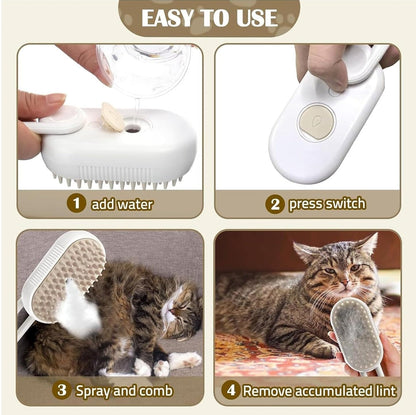 EASY TO USE

1 add water

2 press switch

3 Spray and comb

4 Remove accumulated lint