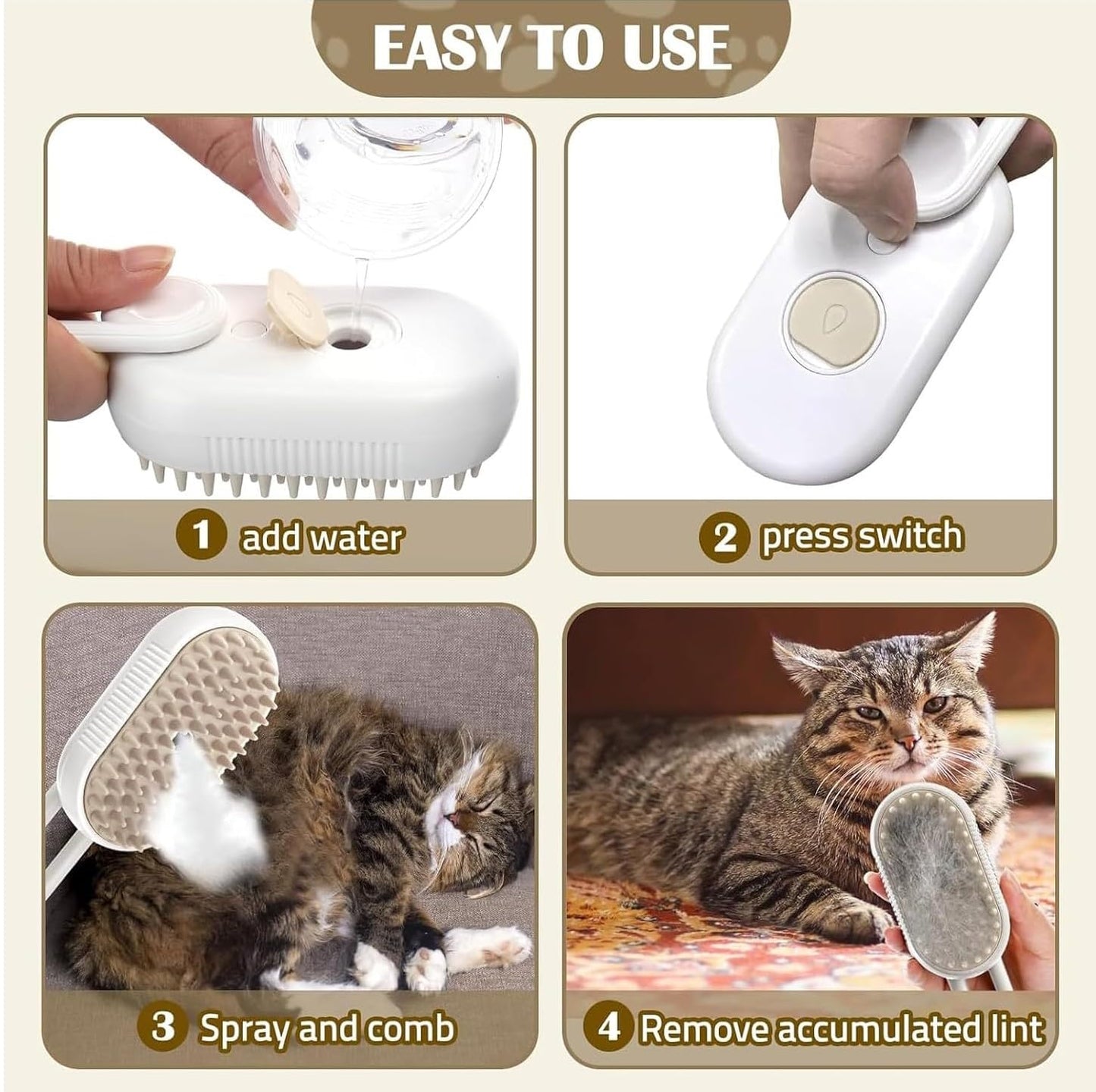 EASY TO USE

1 add water

2 press switch

3 Spray and comb

4 Remove accumulated lint