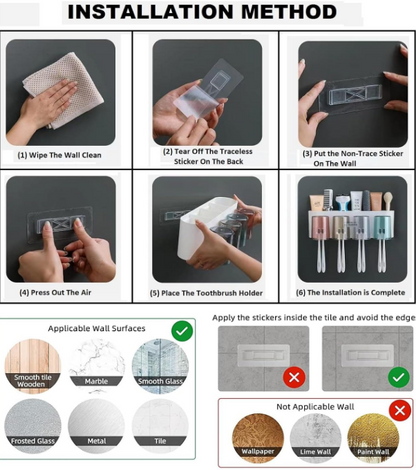 INSTALLATION METHOD

(1) Wipe The Wall Clean

(2) Tear Off The Traceless Sticker On The Back

(3) Put the Non-Trace Sticker On The Wall

(4) Press Out The Air

(5) Place The Toothbrush Holder

(6) The Installation is Complete

Applicable Wall Surfaces

Smooth tile Wooden

Marble

Smooth Glass

Frosted Glass

Metal

Tile

Apply the stickers inside the tile and avoid the edge

Not Applicable Wall

Wallpaper

Lime Wall

Paint Wall