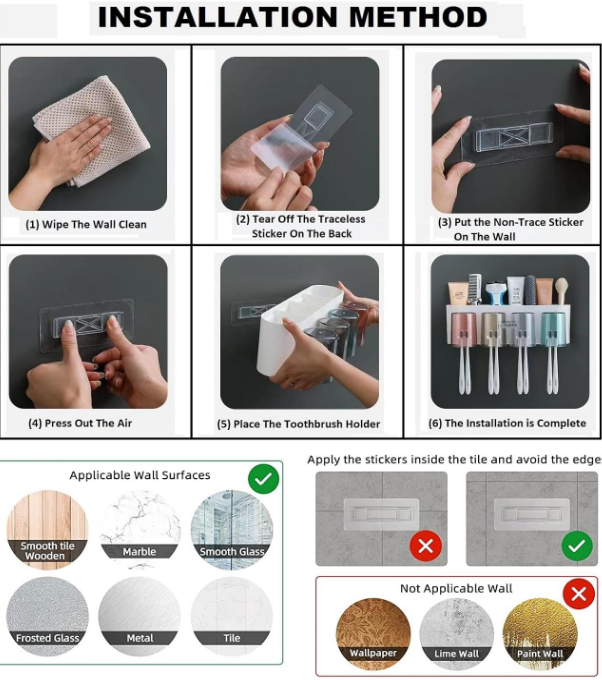 INSTALLATION METHOD

(1) Wipe The Wall Clean

(2) Tear Off The Traceless Sticker On The Back

(3) Put the Non-Trace Sticker On The Wall

(4) Press Out The Air

(5) Place The Toothbrush Holder

(6) The Installation is Complete

Applicable Wall Surfaces

Smooth tile Wooden

Marble

Smooth Glass

Frosted Glass

Metal

Tile

Apply the stickers inside the tile and avoid the edge

Not Applicable Wall

Wallpaper

Lime Wall

Paint Wall