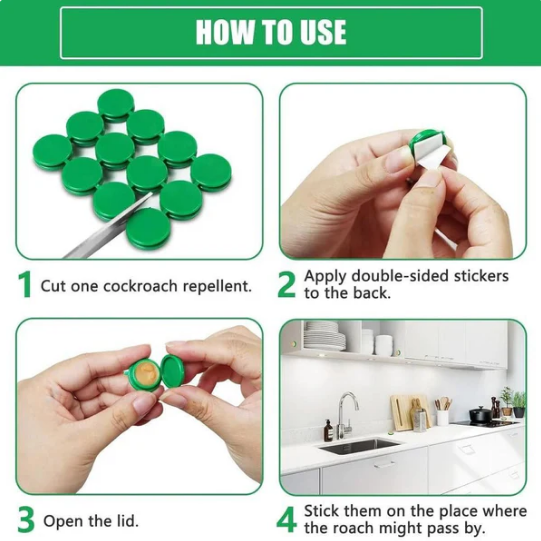 HOW TO USE

1 Cut one cockroach repellent.

2 Apply double-sided stickers to the back.

3 Open the lid.

4 Stick them on the place where the roach might pass by.