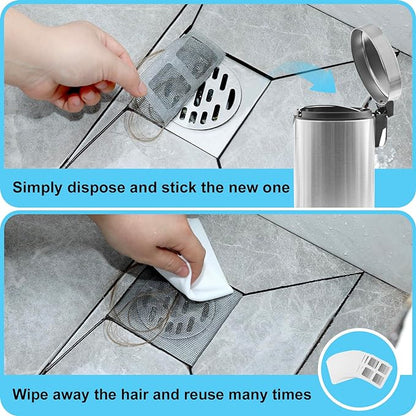 Simply dispose and stick the new one

Wipe away the hair and reuse many times