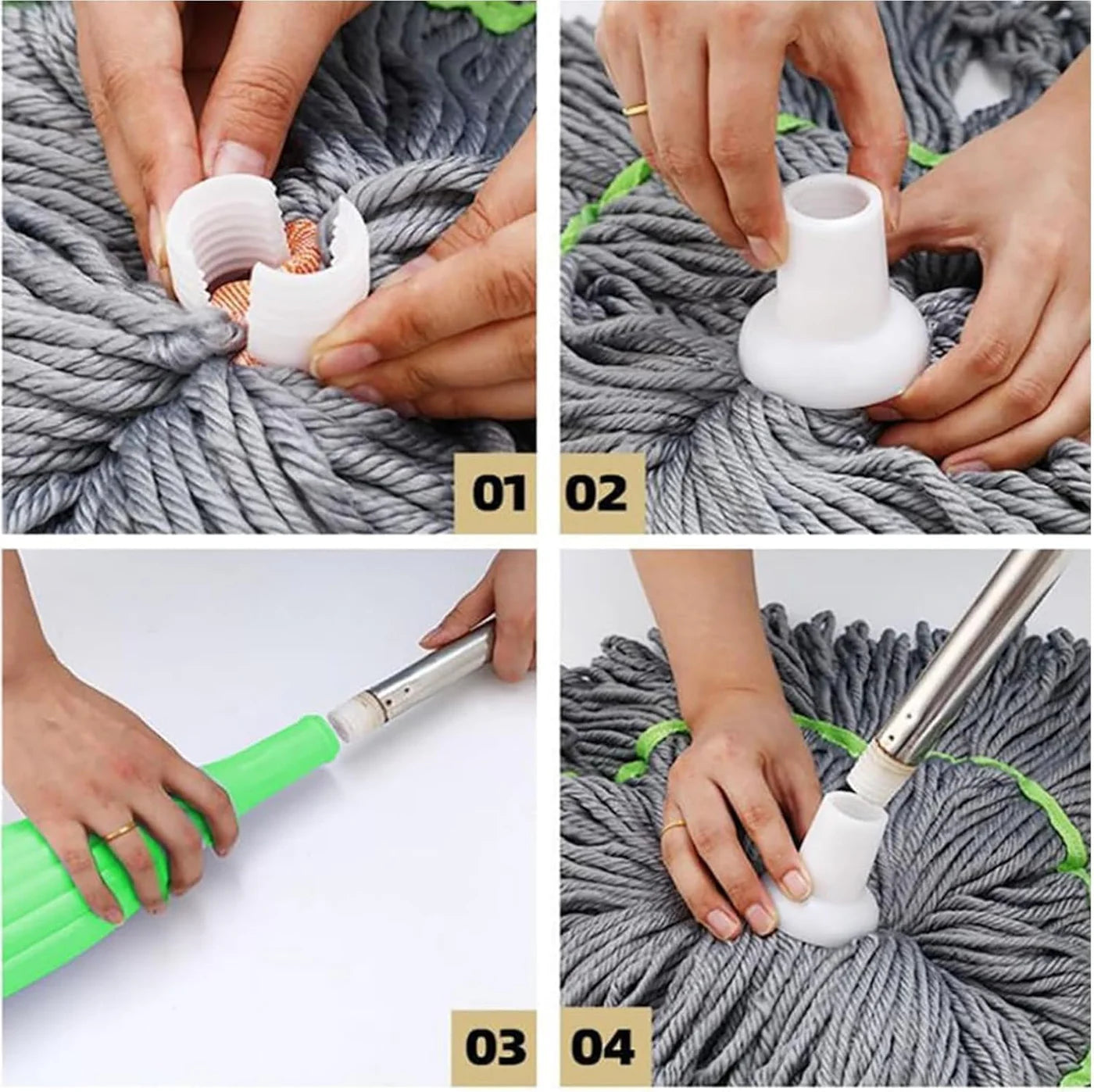 01

02

03

04