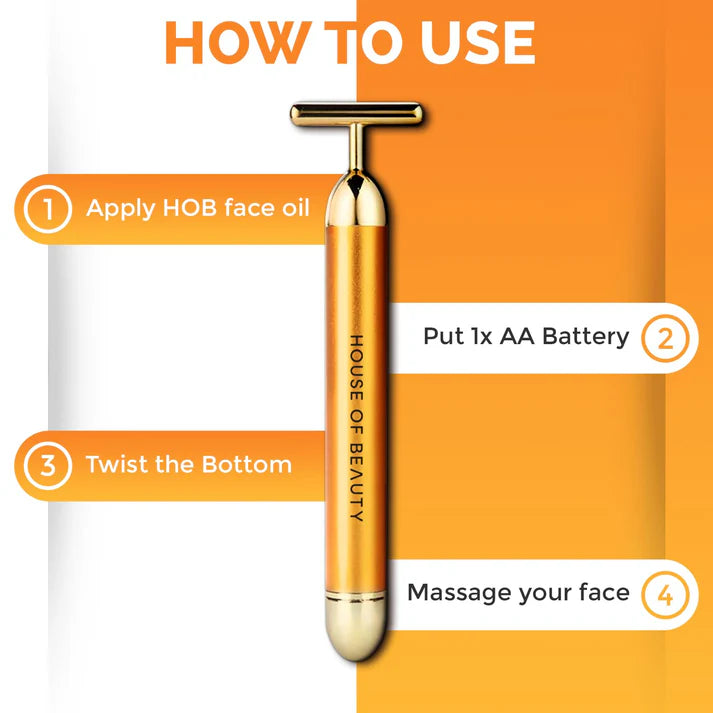 HOW TO USE

1 Apply HOB face oil

Put 1x AA Battery 2

3 Twist the Bottom

Massage your face 4

HOUSE OF BEAUTY